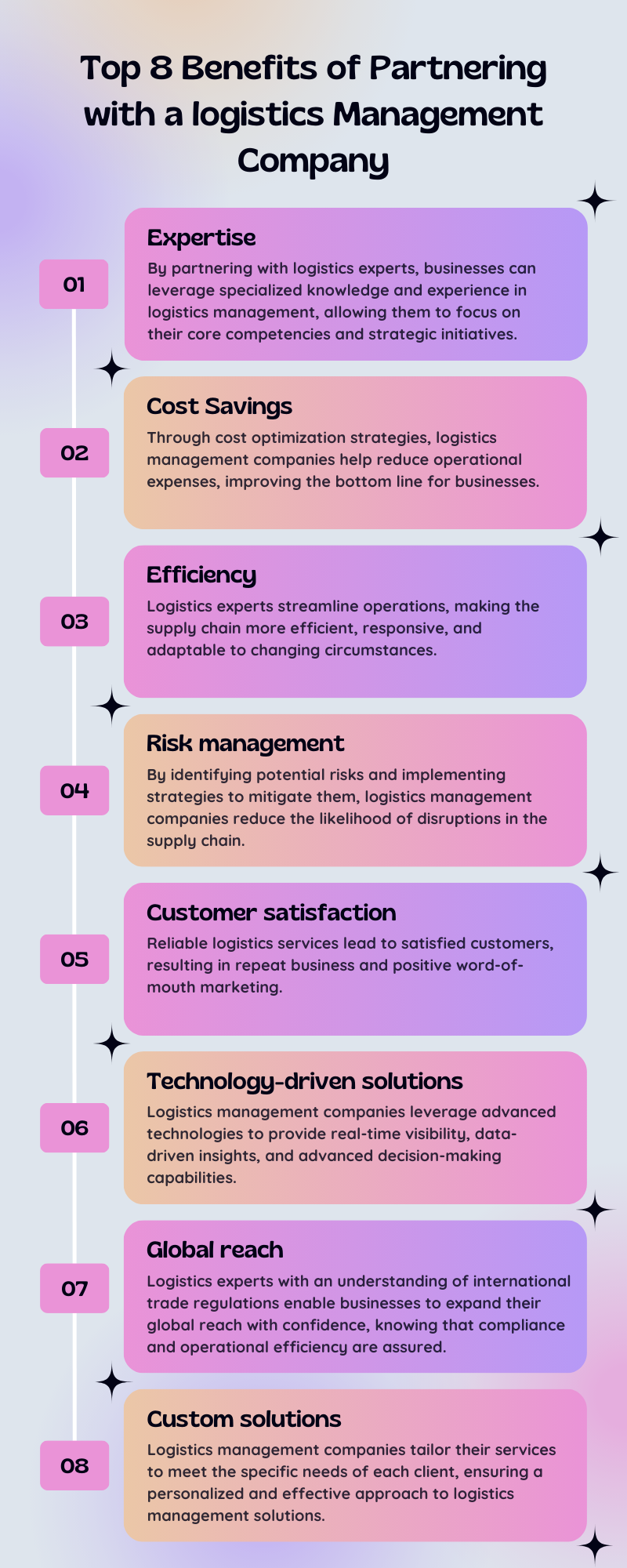 Top 8 Benefits of Partnering with a logistics Management Company

01

Expertise

By partnering with logistics experts, businesses can leverage specialized knowledge and experience in logistics management, allowing them to focus on their core competencies and strategic initiatives.

02

Cost Savings

Through cost optimization strategies, logistics management companies help reduce operational expenses, improving the bottom line for businesses.

03

Efficiency

Logistics experts streamline operations, making the supply chain more efficient, responsive, and adaptable to changing circumstances.

04

Risk management

By identifying potential risks and implementing strategies to mitigate them, logistics management companies reduce the likelihood of disruptions in the supply chain.

05

Customer satisfaction

Reliable logistics services lead to satisfied customers, resulting in repeat business and positive word-of-mouth marketing.

06

Technology-driven solutions

Logistics management companies leverage advanced technologies to provide real-time visibility, data-driven insights, and advanced decision-making capabilities.

07

Global reach

Logistics experts with an understanding of international trade regulations enable businesses to expand their global reach with confidence, knowing that compliance and operational efficiency are assured.

08

Custom solutions

Logistics management companies tailor their services to meet the specific needs of each client, ensuring a personalized and effective approach to logistics management solutions.