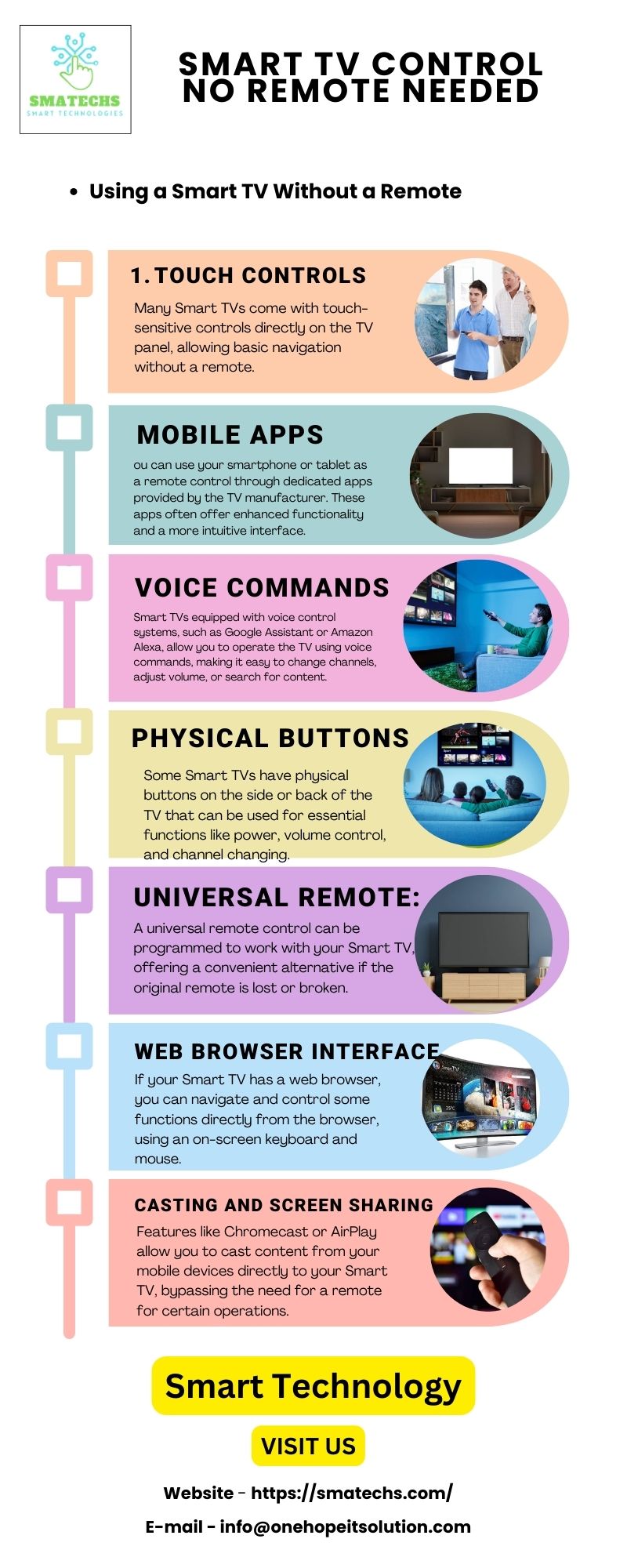 SMATECHS
SMART TECHNOLOGIES

SMART TV CONTROL NO REMOTE NEEDED

• Using a Smart TV Without a Remote

1. TOUCH CONTROLS

Many Smart TVs come with touch-sensitive controls directly on the TV panel, allowing basic navigation without a remote.

MOBILE APPS

ou can use your smartphone or tablet as a remote control through dedicated apps provided by the TV manufacturer. These apps often offer enhanced functionality and a more intuitive interface.

VOICE COMMANDS

Smart TVs equipped with voice control systems, such as Google Assistant or Amazon Alexa, allow you to operate the TV using voice commands, making it easy to change channels, adjust volume, or search for content.

PHYSICAL BUTTONS

Some Smart TVs have physical buttons on the side or back of the TV that can be used for essential functions like power, volume control, and channel changing.

UNIVERSAL REMOTE:

A universal remote control can be programmed to work with your Smart TV, offering a convenient alternative if the original remote is lost or broken.

WEB BROWSER INTERFACE

If your Smart TV has a web browser, you can navigate and control some functions directly from the browser, using an on-screen keyboard and mouse.

CASTING AND SCREEN SHARING

Features like Chromecast or AirPlay allow you to cast content from your mobile devices directly to your Smart TV, bypassing the need for a remote for certain operations.

Smart Technology

VISIT US

Website - https://smatechs.com/

E-mail - info@onehopeitsolution.com