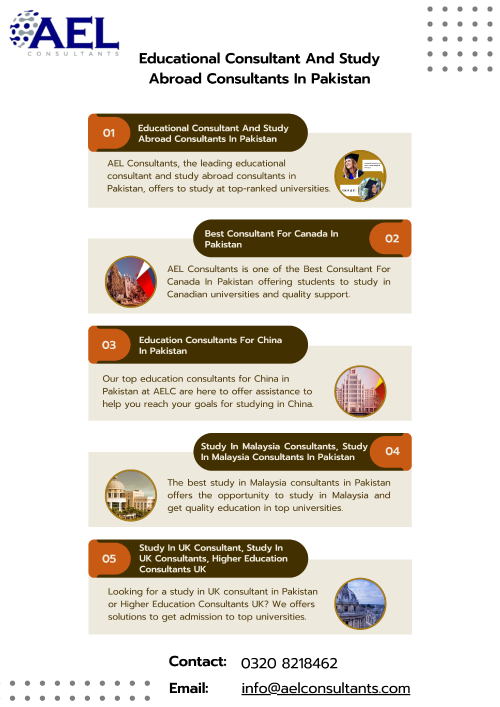 AEL
CONSULTANTS

Educational Consultant And Study Abroad Consultants In Pakistan

01
Educational Consultant And Study Abroad Consultants In Pakistan

AEL Consultants, the leading educational consultant and study abroad consultants in Pakistan, offers to study at top-ranked universities.

Best Consultant For Canada In Pakistan
02

AEL Consultants is one of the Best Consultant For Canada In Pakistan offering students to study in Canadian universities and quality support.

03
Education Consultants For China In Pakistan

Our top education consultants for China in Pakistan at AELC are here to offer assistance to help you reach your goals for studying in China.

Study In Malaysia Consultants, Study In Malaysia Consultants In Pakistan
04

The best study in Malaysia consultants in Pakistan offers the opportunity to study in Malaysia and get quality education in top universities.

05
Study In UK Consultant, Study In UK Consultants, Higher Education Consultants UK

Looking for a study in UK consultant in Pakistan or Higher Education Consultants UK? We offers solutions to get admission to top universities.

Contact: 0320 8218462
Email: info@aelconsultants.com