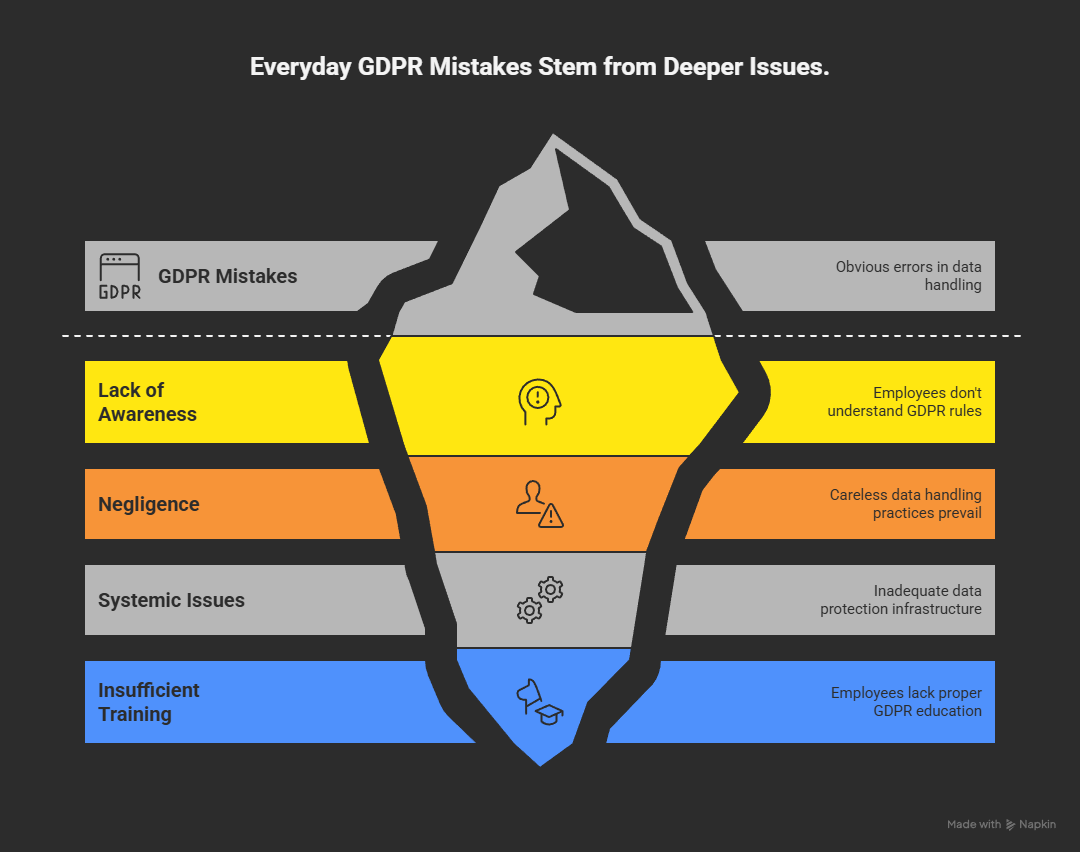 Everyday GDPR Mistakes Stem from Deeper Issues.

GDPR

GDPR Mistakes

Obvious errors in data handling

Lack of Awareness

Employees don't understand GDPR rules

Negligence

Careless data handling practices prevail

Systemic Issues

Inadequate data protection infrastructure

Insufficient Training

Employees lack proper GDPR education

Made with Napkin